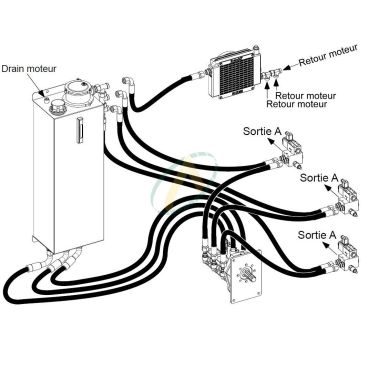 Drain moteur

Retour moteur

Retour moteur
Retour moteur

Sortie A

Sortie A

Sortie A