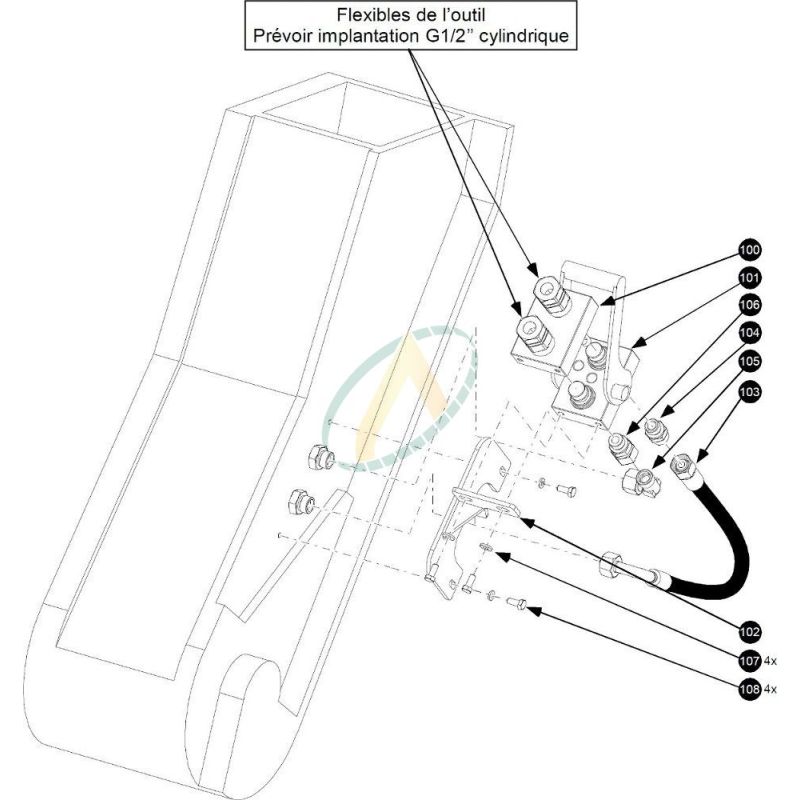 Flexibles de l'outil
Prévoir implantation G1/2" cylindrique

100
101
106
104
105
103
102
107 4x
108 4x