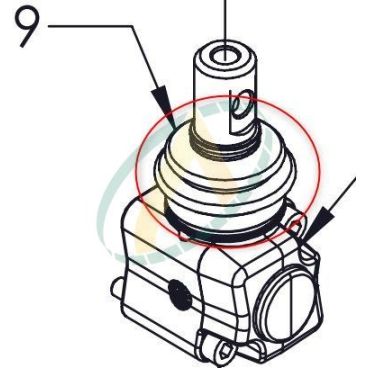 9