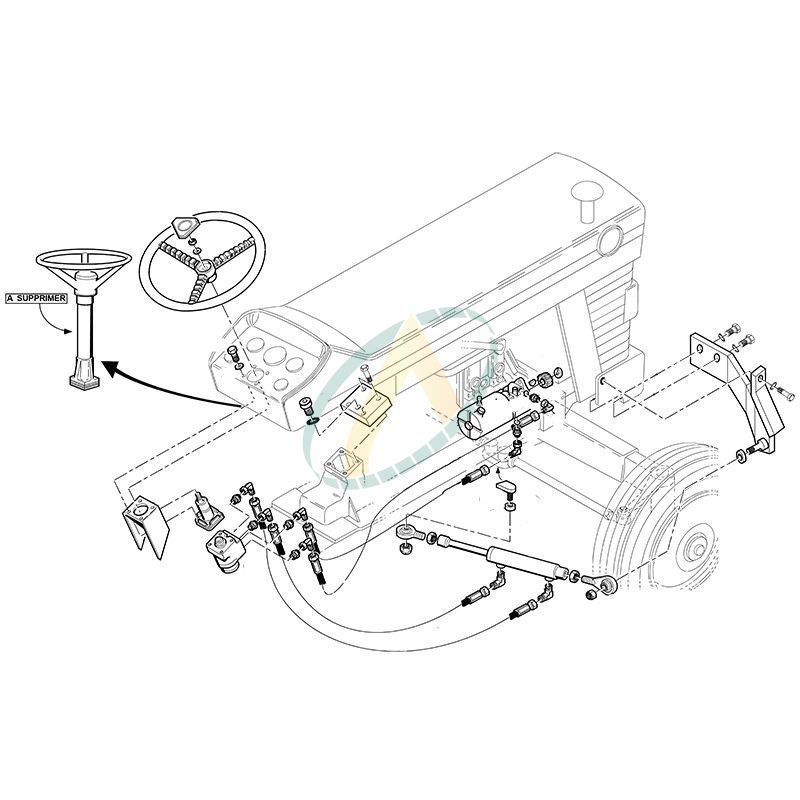 A SUPPRIMER