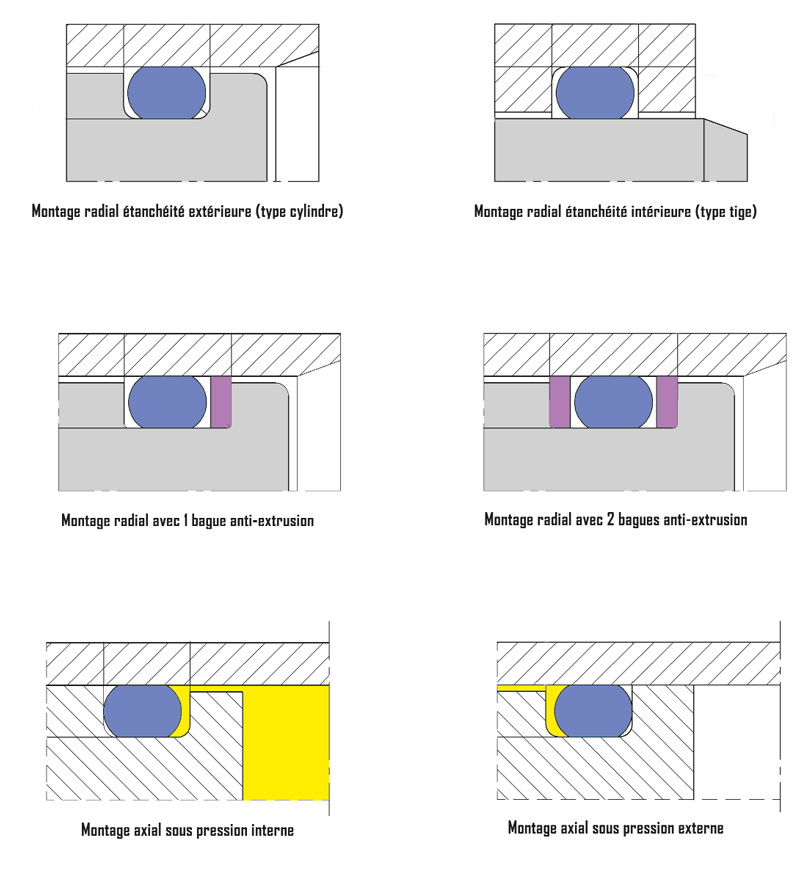 Montage radial étanchéité extérieure (type cylindre)

Montage radial étanchéité intérieure (type tige)

Montage radial avec 1 bague anti-extrusion

Montage radial avec 2 bagues anti-extrusion

Montage axial sous pression interne

Montage axial sous pression externe